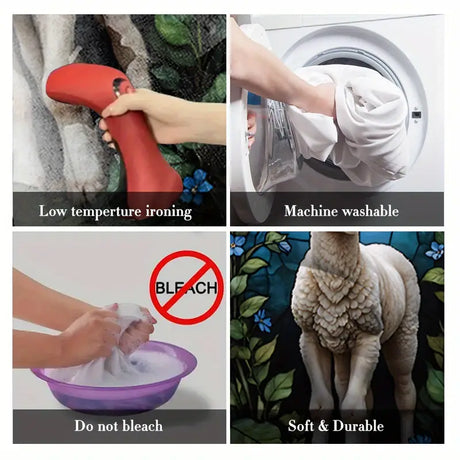 Low temperture ironing

Machine washable

BLEACH

Do not bleach

Soft & Durable