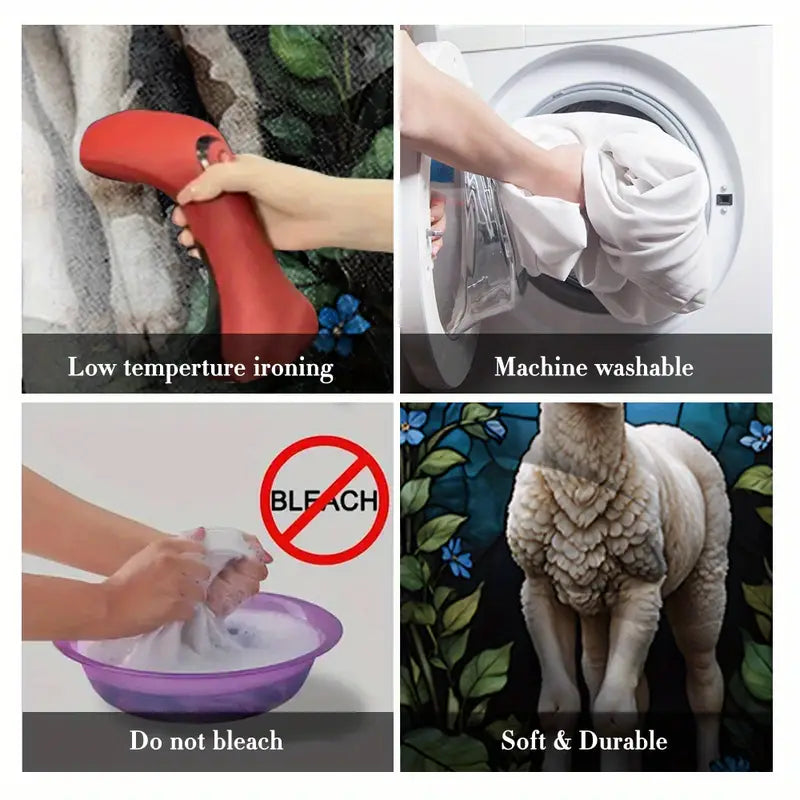 Low temperture ironing

Machine washable

BLEACH

Do not bleach

Soft & Durable